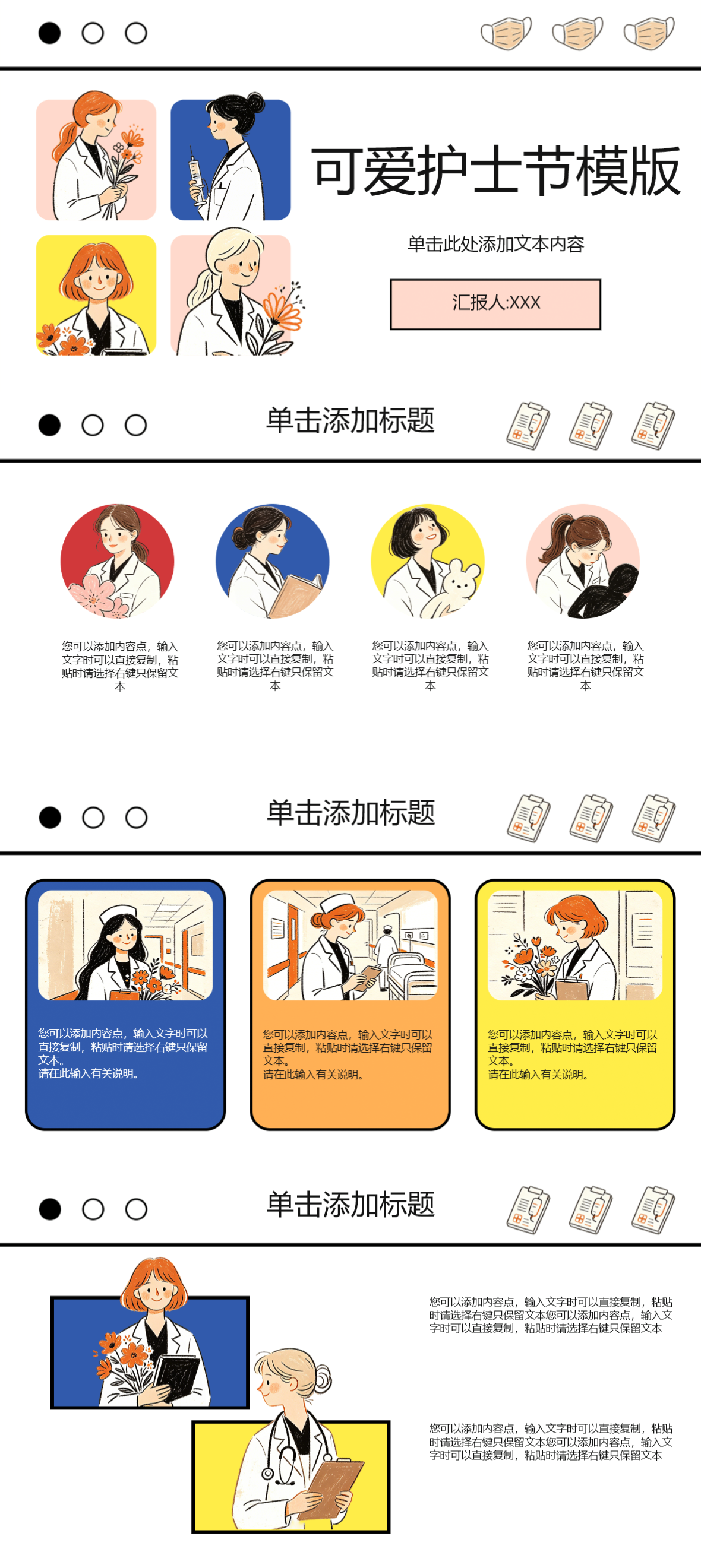 可爱护士节模版

单击此处添加文本内容

汇报人:XXX

单击添加标题

您可以添加内容点，输入文字时可以直接复制，粘贴时请选择右键只保留文本

您可以添加内容点，输入文字时可以直接复制，粘贴时请选择右键只保留文本

您可以添加内容点，输入文字时可以直接复制，粘贴时请选择右键只保留文本

您可以添加内容点，输入文字时可以直接复制，粘贴时请选择右键只保留文本

单击添加标题

您可以添加内容点，输入文字时可以直接复制，粘贴时请选择右键只保留文本。
请在此输入有关说明。

您可以添加内容点，输入文字时可以直接复制，粘贴时请选择右键只保留文本。
请在此输入有关说明。

您可以添加内容点，输入文字时可以直接复制，粘贴时请选择右键只保留文本。
请在此输入有关说明。

单击添加标题

您可以添加内容点，输入文字时可以直接复制，粘贴时请选择右键只保留文本您可以添加内容点，输入文字时可以直接复制，粘贴时请选择右键只保留文本

您可以添加内容点，输入文字时可以直接复制，粘贴时请选择右键只保留文本您可以添加内容点，输入文字时可以直接复制，粘贴时请选择右键只保留文本