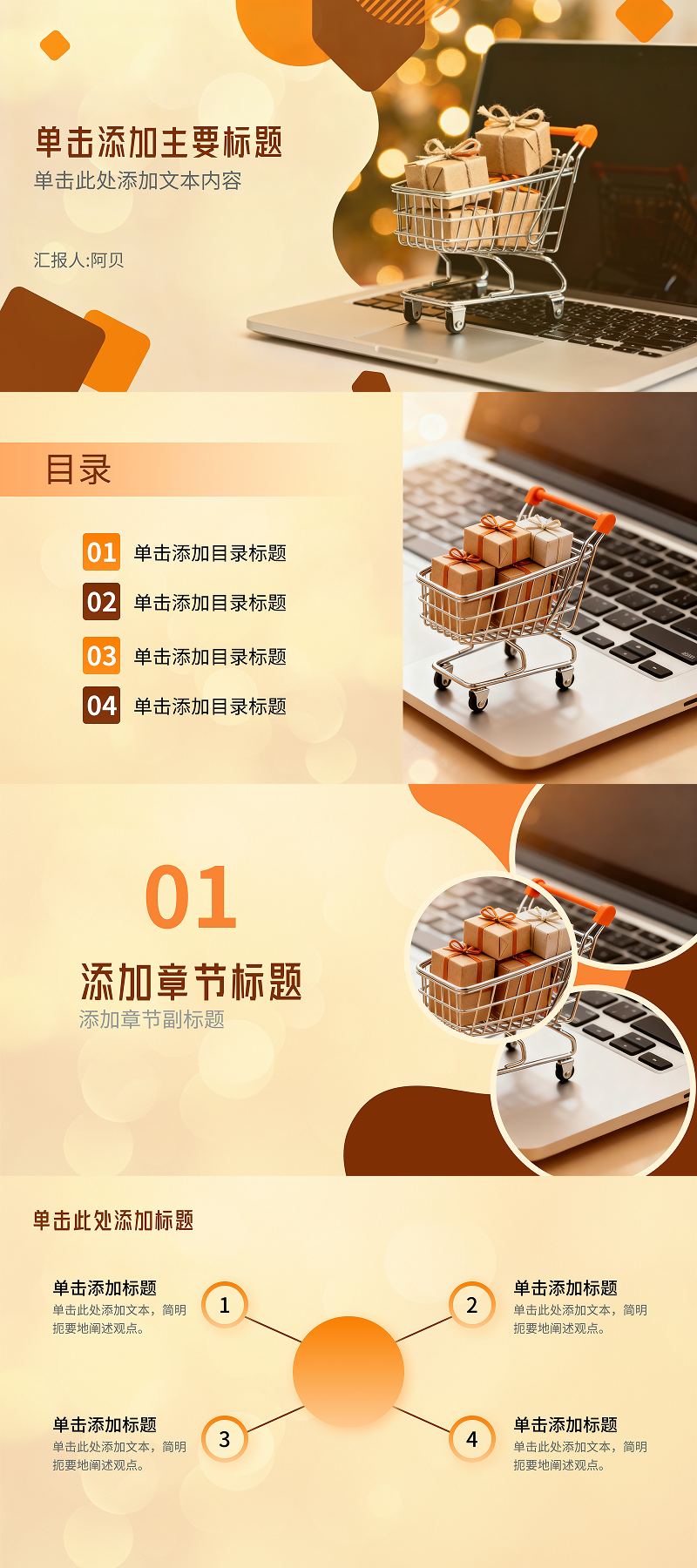 单击添加主要标题
单击此处添加文本内容

汇报人:阿贝

目录

01 单击添加目录标题
02 单击添加目录标题
03 单击添加目录标题
04 单击添加目录标题

01
添加章节标题
添加章节副标题

单击此处添加标题

单击添加标题
单击此处添加文本，简明扼要地阐述观点。

1

2

单击添加标题
单击此处添加文本，简明扼要地阐述观点。

单击添加标题
单击此处添加文本，简明扼要地阐述观点。

3

4

单击添加标题
单击此处添加文本，简明扼要地阐述观点。