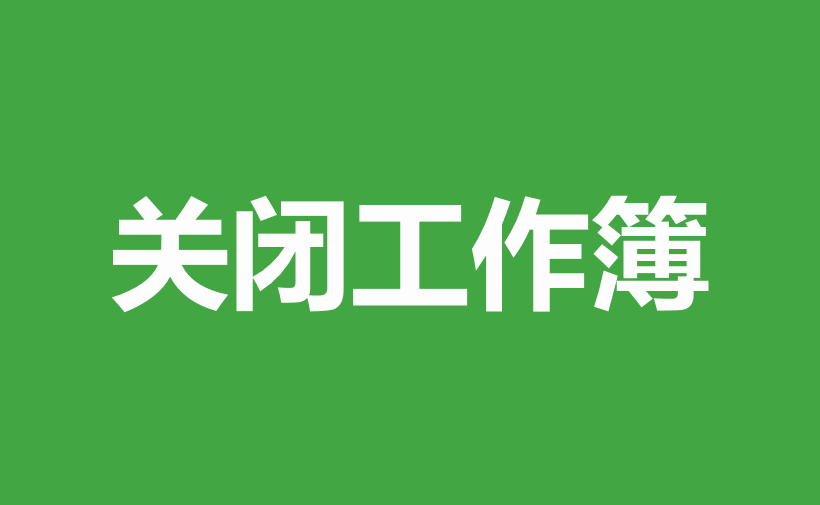 关闭工作簿