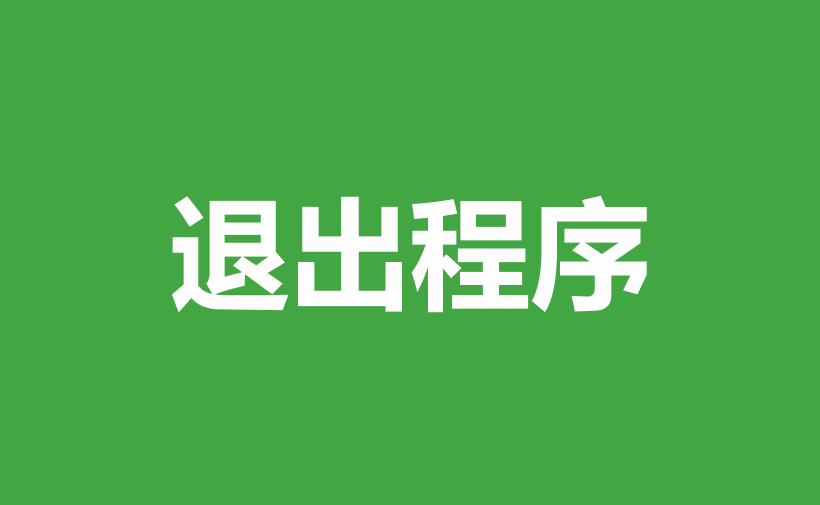 退出程序